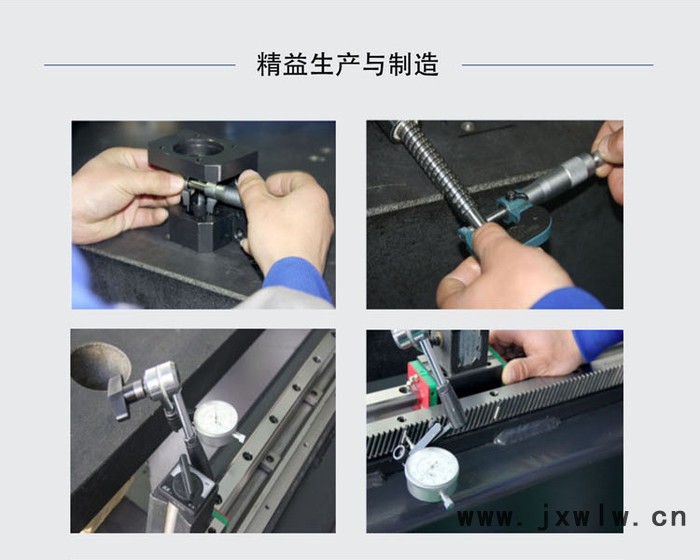 精益生产与制造

www.jxwlw.cn