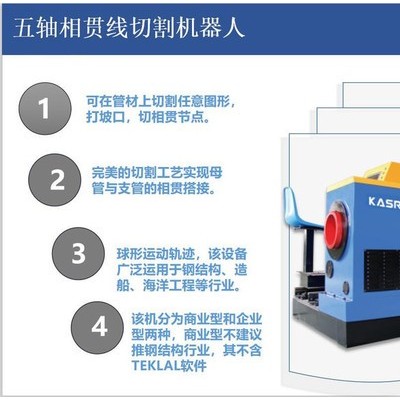 五轴相贯线切割机器人

1

可在管材上切割任意图形，打坡口，切相贯节点。

2

完美的切割工艺实现母管与支管的相贯搭接。

3

球形运动轨迹，该设备广泛运用于钢结构、造船、海洋工程等行业。

4

该机分为商业型和企业型两种，商业型不建议推钢结构行业，其不含TEKLAL软件

KASR