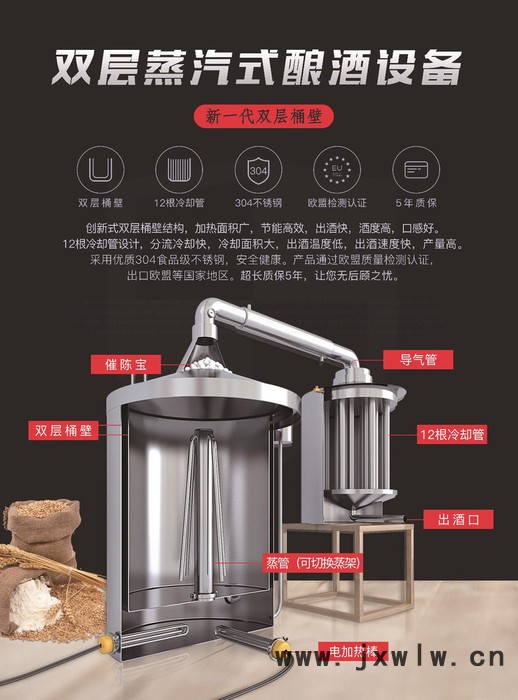 双层蒸汽式酿酒设备

新一代双层桶壁

304

EU

双层桶壁

12根冷却管

304不锈钢

欧盟检测认证

5年质保

创新式双层桶壁结构，加热面积广，节能高效，出酒快，酒度高，口感好。12根冷却管设计，分流冷却快，冷却面积大，出酒温度低，出酒速度快，产量高。采用优质304食品级不锈钢，安全健康。产品通过欧盟质量检测认证，出口欧盟等国家地区。超长质保5年，让您无后顾之忧。

催陈宝

导气管

双层桶壁

12根冷却管

出酒口

蒸管（可切换蒸架）

电加热棒

www.jxwlw.cn