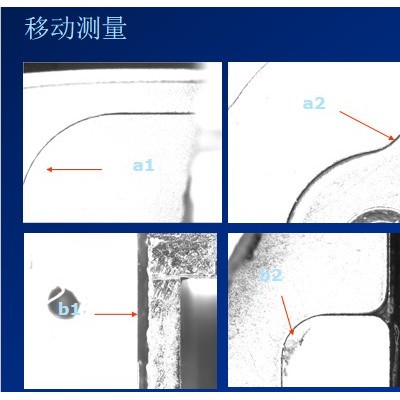 移动测量

a1

a2

b1

b2