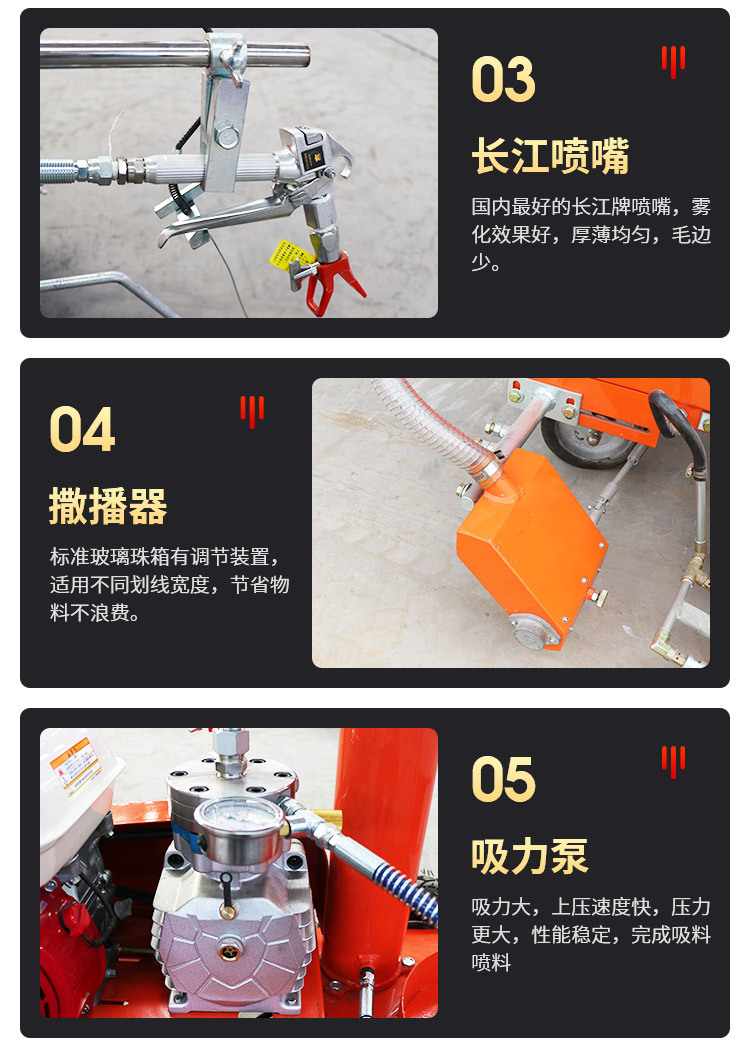 03

长江喷嘴

国内最好的长江牌喷嘴，雾化效果好，厚薄均匀，毛边少。

04

撒播器

标准玻璃珠箱有调节装置，适用不同划线宽度，节省物料不浪费。

05

吸力泵

吸力大，上压速度快，压力更大，性能稳定，完成吸料喷料