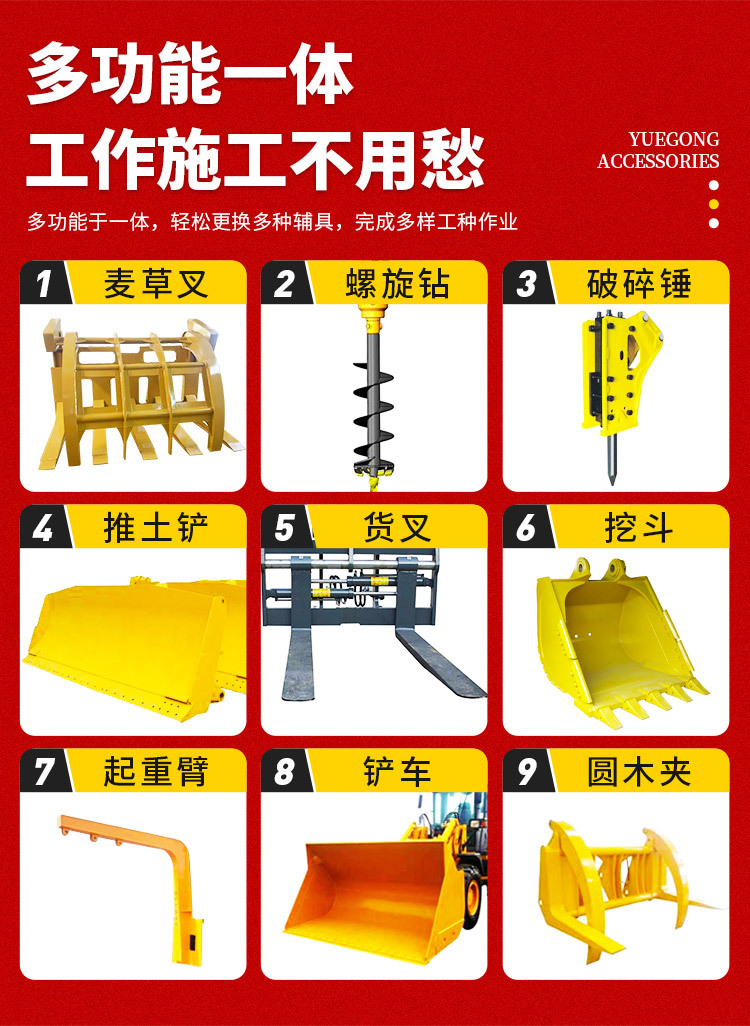 多功能一体
工作施工不用愁

YUEGONG
ACCESSORIES

多功能于一体，轻松更换多种辅具，完成多样工种作业

1 麦草叉

2 螺旋钻

3 破碎锤

4 推土铲

5 货叉

6 挖斗

7 起重臂

8 铲车

9 圆木夹