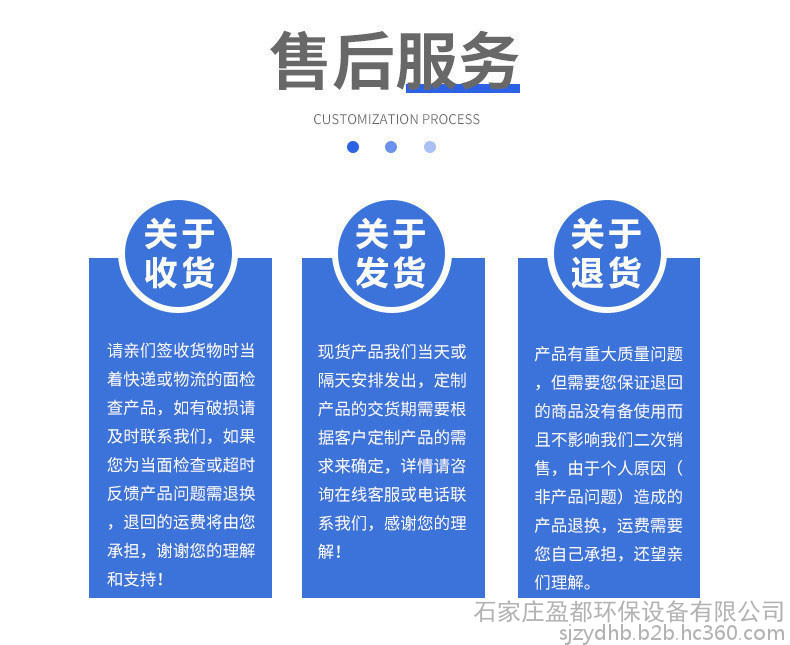 售后服务

CUSTOMIZATION PROCESS

关于收货

请亲们签收货物时当着快递或物流的面检查产品，如有破损请及时联系我们，如果您为当面检查或超时反馈产品问题需退换，退回的运费将由您承担，谢谢您的理解和支持！

关于发货

现货产品我们当天或隔天安排发出，定制产品的交货期需要根据客户定制产品的需求来确定，详情请咨询在线客服或电话联系我们，感谢您的理解！

关于退货

产品有重大质量问题，但需要您保证退回的商品没有备使用而且不影响我们二次销售，由于个人原因（非产品问题）造成的产品退换，运费需要您自己承担，还望亲们理解。

石家庄盈都环保设备有限公司
sjzydhb.b2b.hc360.com