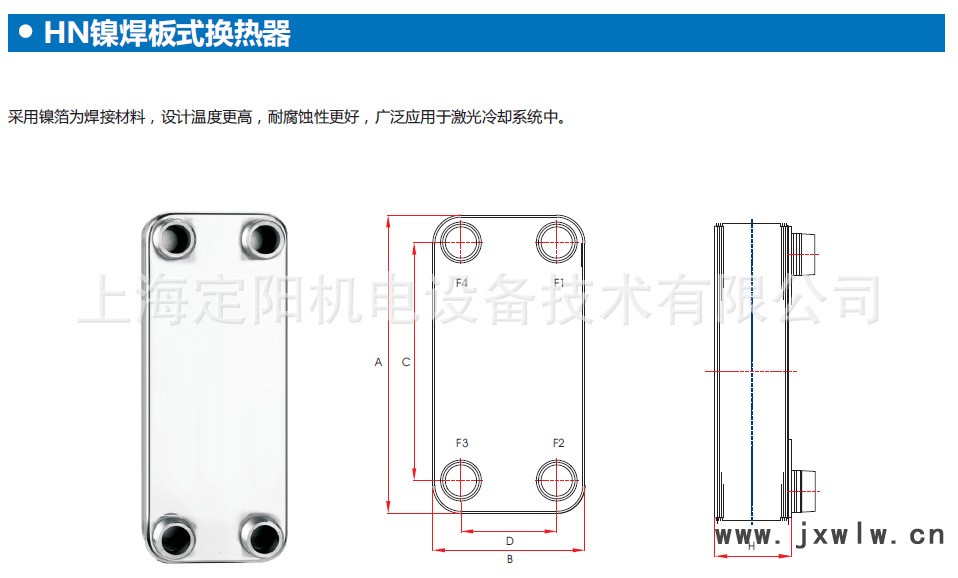 ● HN镍焊板式换热器

采用镍箔为焊接材料，设计温度更高，耐腐蚀性更好，广泛应用于激光冷却系统中。

上海定阳机电设备技术有限公司

F4 F1

A C

F3 F2

D

B

H

www.jxwlw.cn