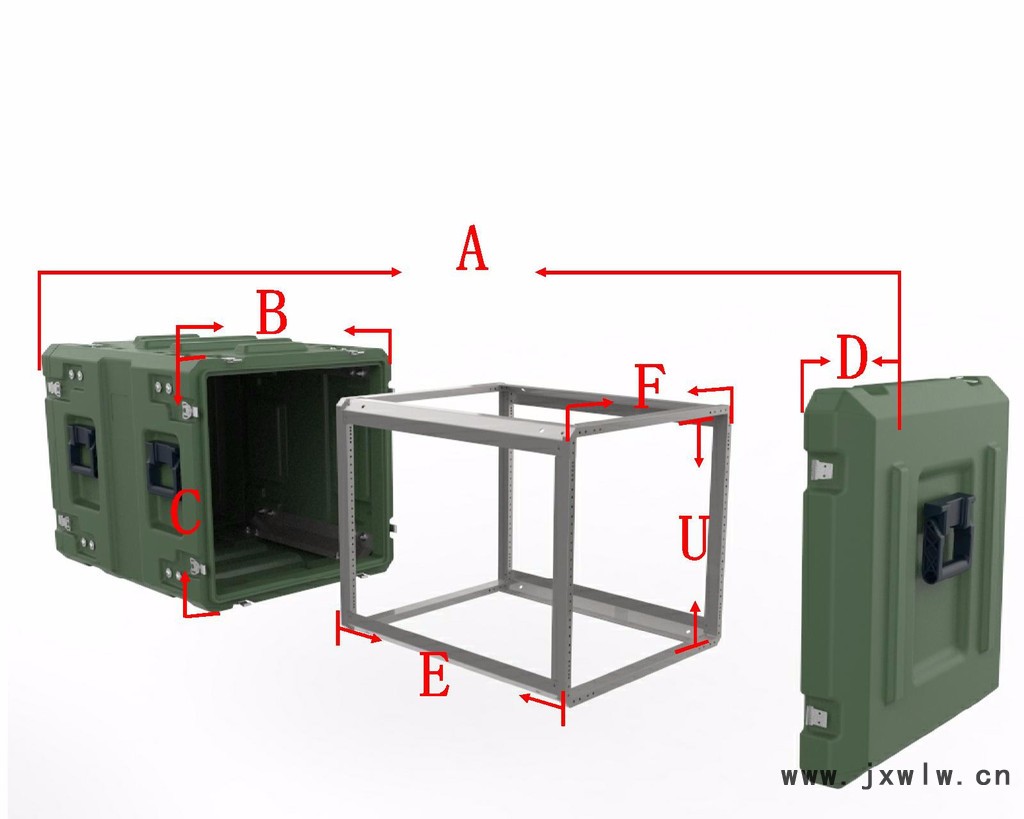 A
B
D
F
C
U
E
www.jxwlw.cn