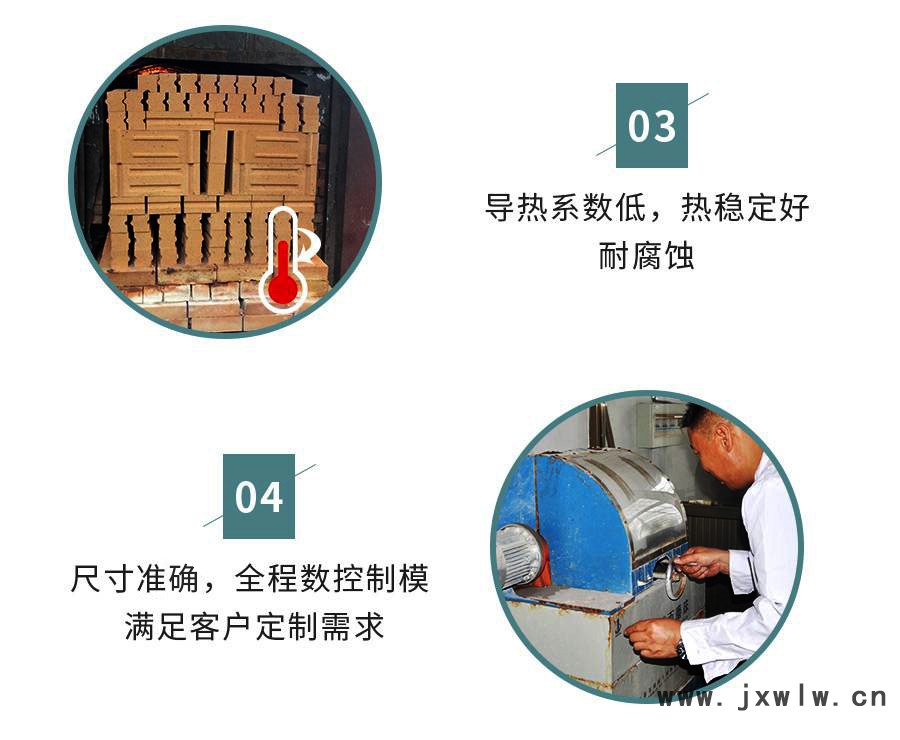 03

导热系数低，热稳定好
耐腐蚀

04

尺寸准确，全程数控制模
满足客户定制需求

www.jxwlw.cn