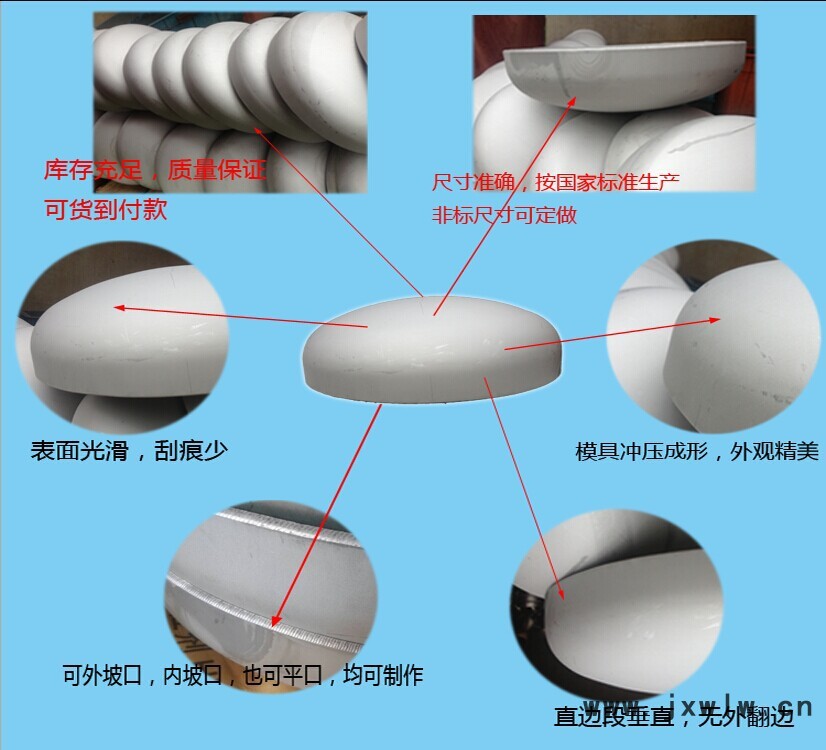 库存充足，质量保证
可货到付款

尺寸准确，按国家标准生产
非标尺寸可定做

表面光滑，刮痕少

模具冲压成形，外观精美

可外坡口，内坡口，也可平口，均可制作

直边段垂直，无外翻边

www.jxwlw.cn