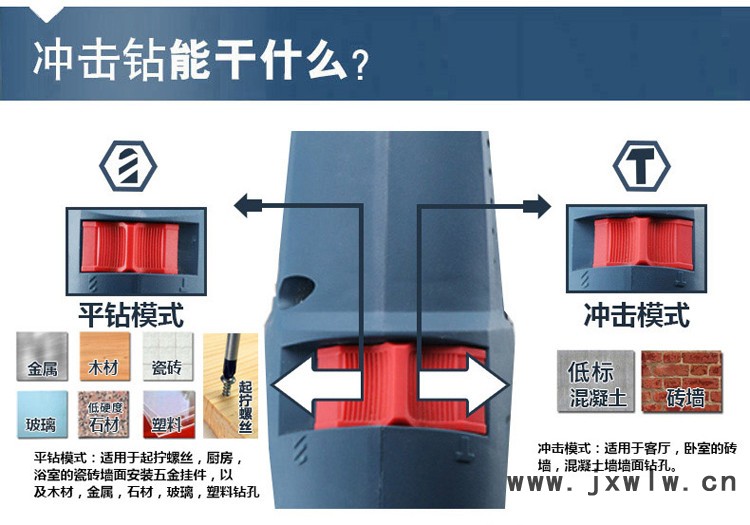 冲击钻能干什么？

平钻模式

金属 木材 瓷砖 起拧螺丝

玻璃 低硬度石材 塑料

平钻模式：适用于起拧螺丝，厨房，浴室的瓷砖墙面安装五金挂件，以及木材，金属，石材，玻璃，塑料钻孔

冲击模式

低标混凝土 砖墙

冲击模式：适用于客厅，卧室的砖墙，混凝土墙墙面钻孔。

www.jxwlw.cn