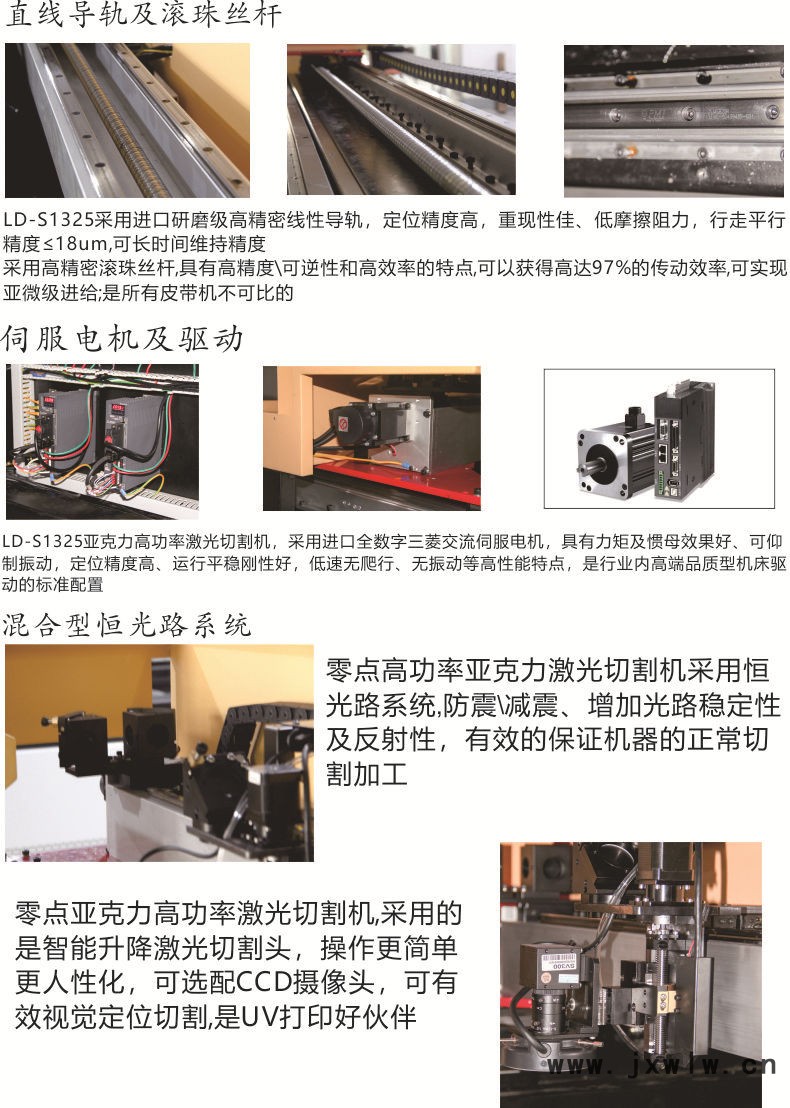 直线导轨及滚珠丝杆

LD-S1325采用进口研磨级高精密线性导轨，定位精度高，重现性佳、低摩擦阻力，行走平行精度≤18um,可长时间维持精度
采用高精密滚珠丝杆,具有高精度\可逆性和高效率的特点,可以获得高达97%的传动效率,可实现亚微级进给;是所有皮带机不可比的

伺服电机及驱动

LD-S1325亚克力高功率激光切割机，采用进口全数字三菱交流伺服电机，具有力矩及惯母效果好、可仰制振动，定位精度高、运行平稳刚性好，低速无爬行、无振动等高性能特点，是行业内高端品质型机床驱动的标准配置

混合型恒光路系统

零点高功率亚克力激光切割机采用恒光路系统,防震\减震、增加光路稳定性及反射性，有效的保证机器的正常切割加工

零点亚克力高功率激光切割机,采用的是智能升降激光切割头，操作更简单更人性化，可选配CCD摄像头，可有效视觉定位切割,是UV打印好伙伴

www.jxwlw.cn