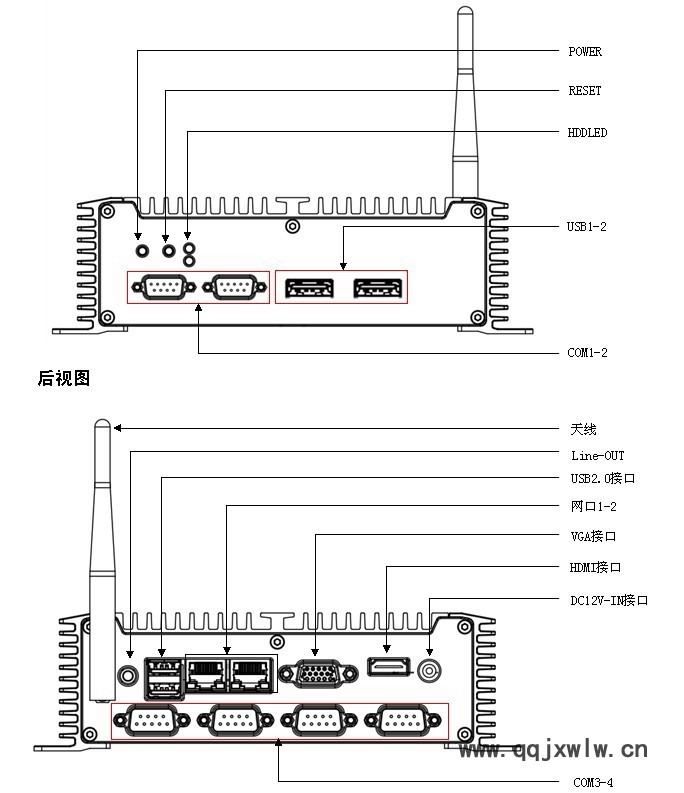 POWER

RESET

HDDLED

USB1-2

COM1-2

后视图

天线

Line-OUT

USB2.0接口

网口1-2

VGA接口

HDMI接口

DC12V-IN接口

www.qqjxwlw.cn

COM3-4